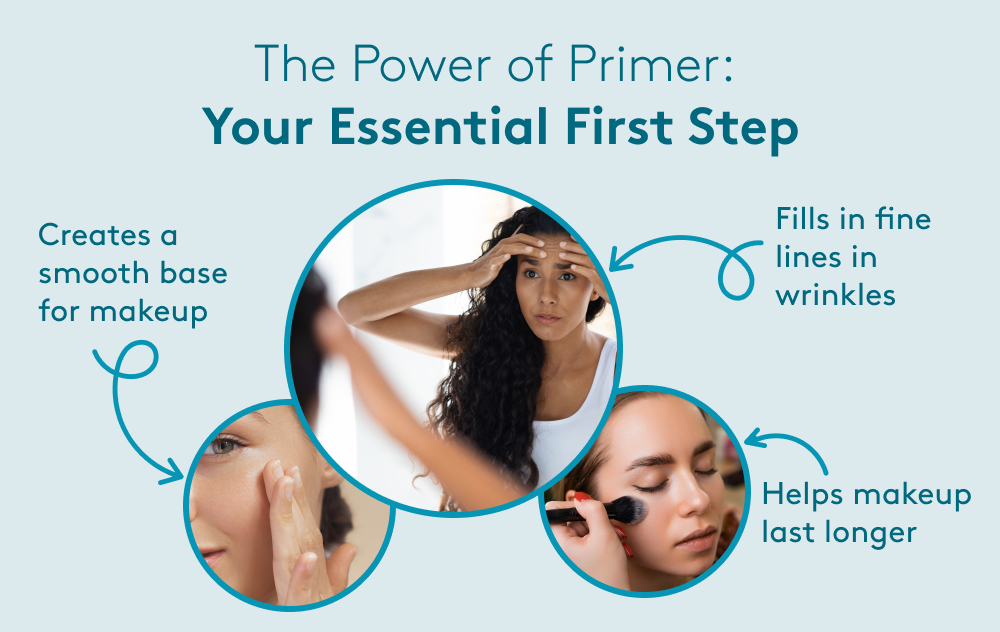 The Power of Primer:
Your Essential First Step

Creates a smooth base for makeup

Fills in fine lines in wrinkles

Helps makeup last longer